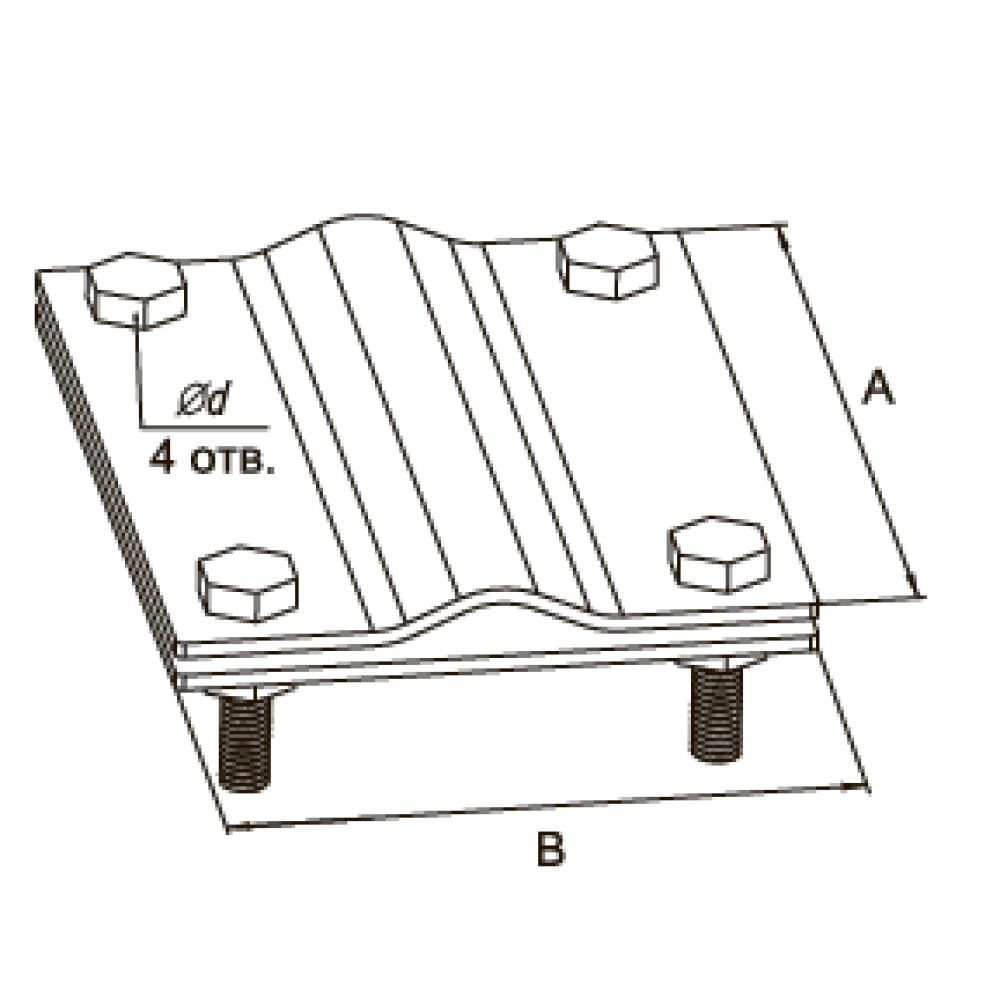 Ød
4 отв.
A
B