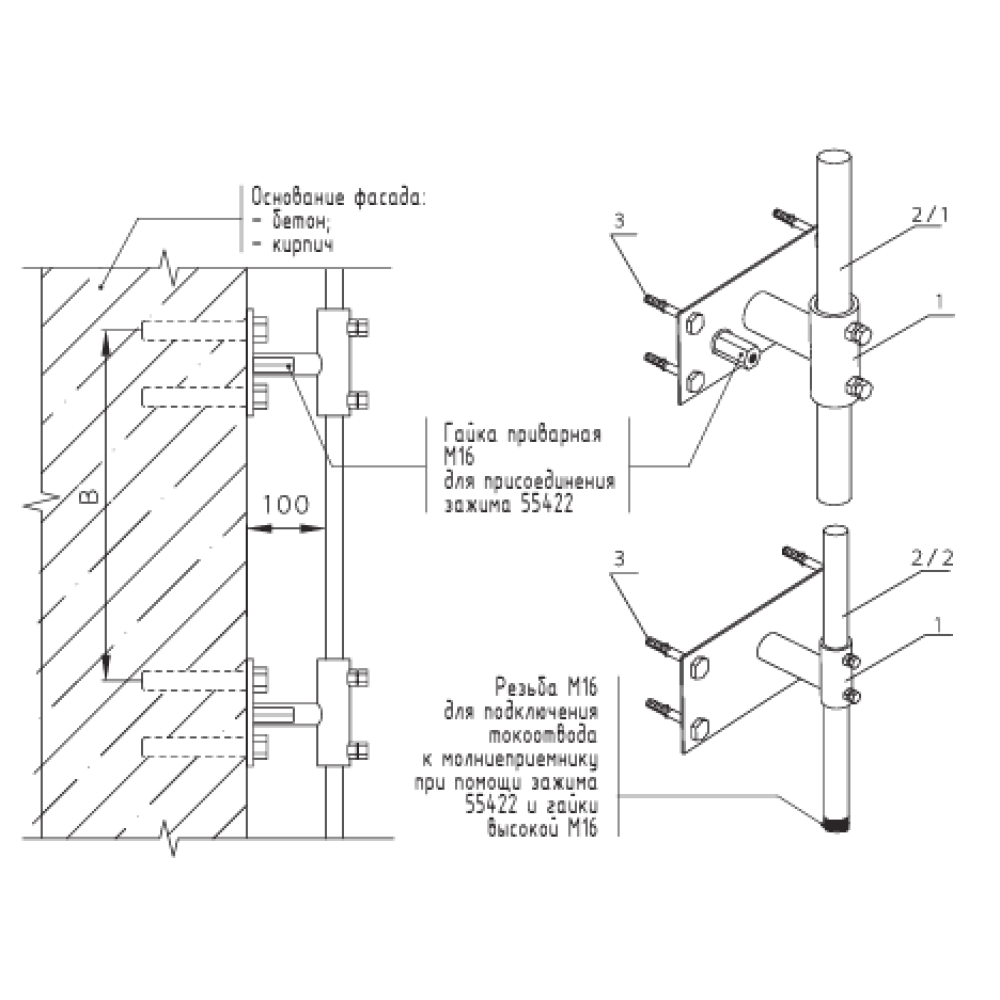 Основание фасада:
- бетон;
- кирпич

B

100

Гайка приварная M16 для присоединения зажима 55422

3

2/1

1

3

2/2

1

Резьба M16 для подключения токоотвода к молниеприемнику при помощи зажима 55422 и гайки высокой M16