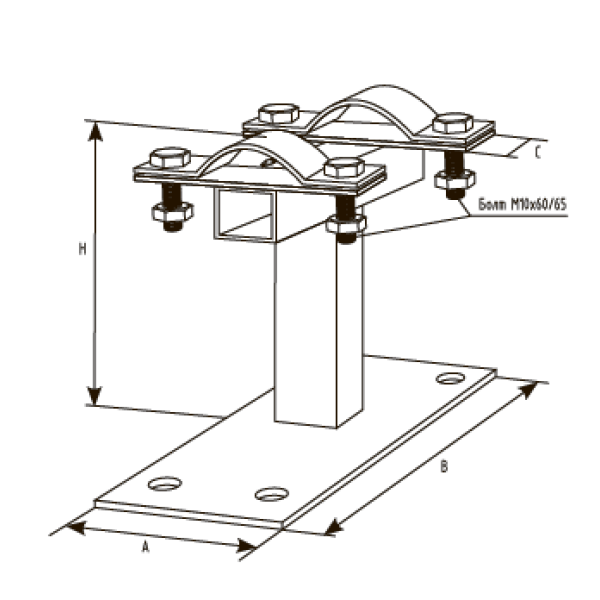 C
Болт М10х60/65
H
B
A