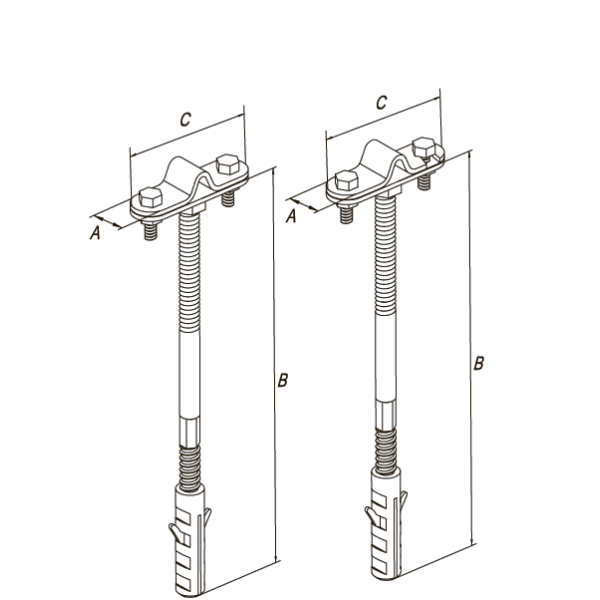 C
A
B
C
A
B