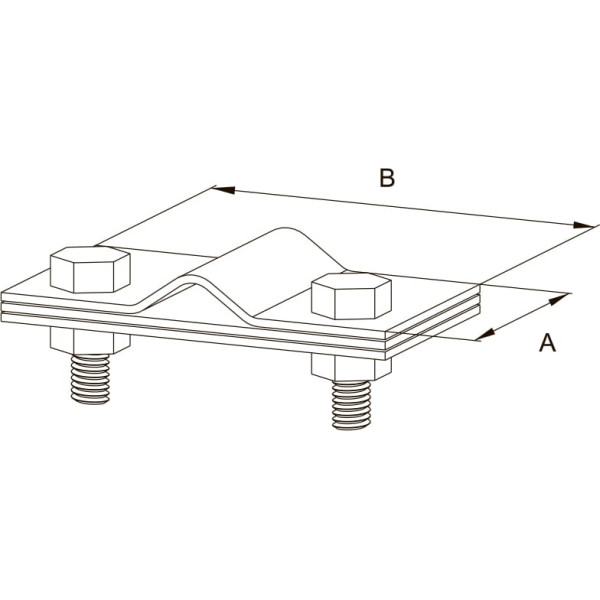 B

A