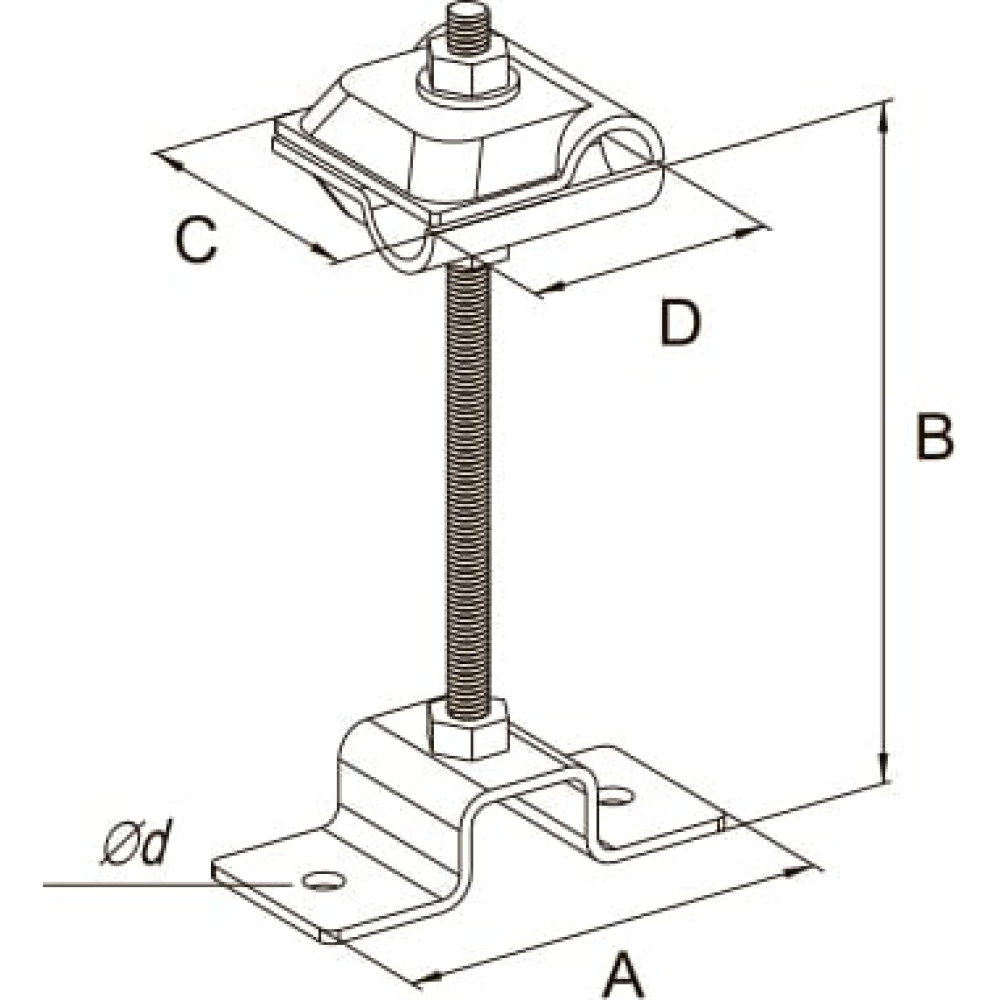 C
D
B
Ød
A