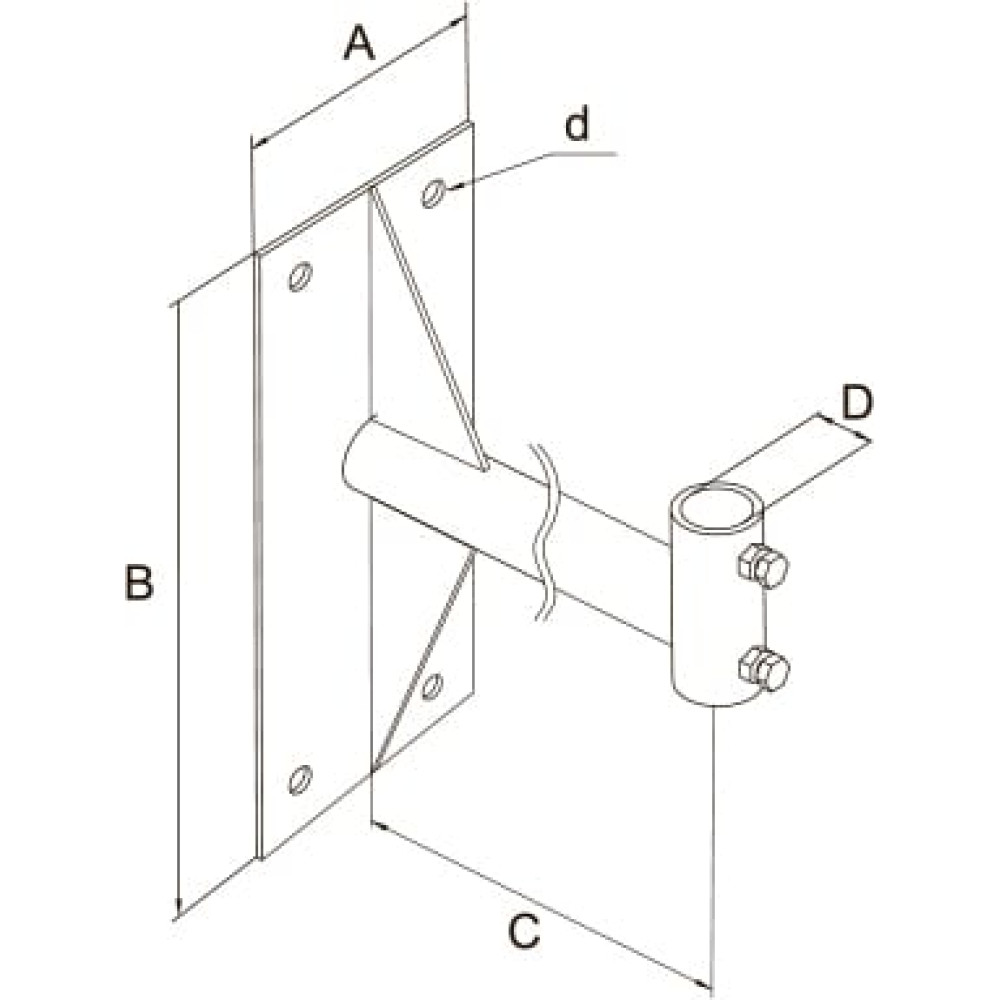 A
d
D
B
C