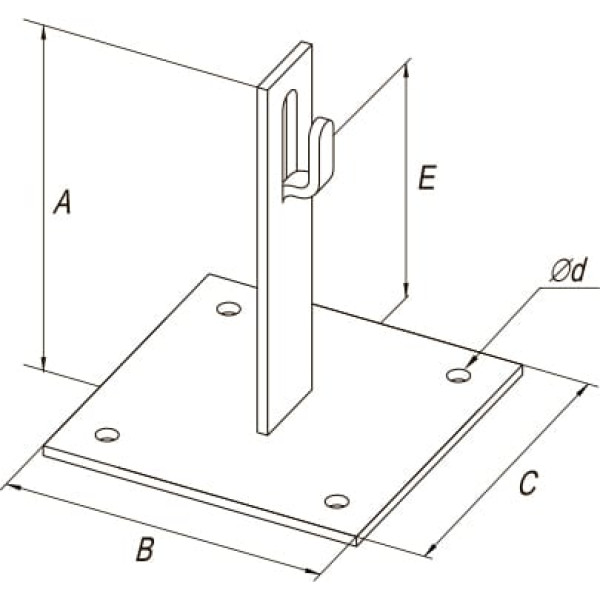 A
E
Ød
C
B