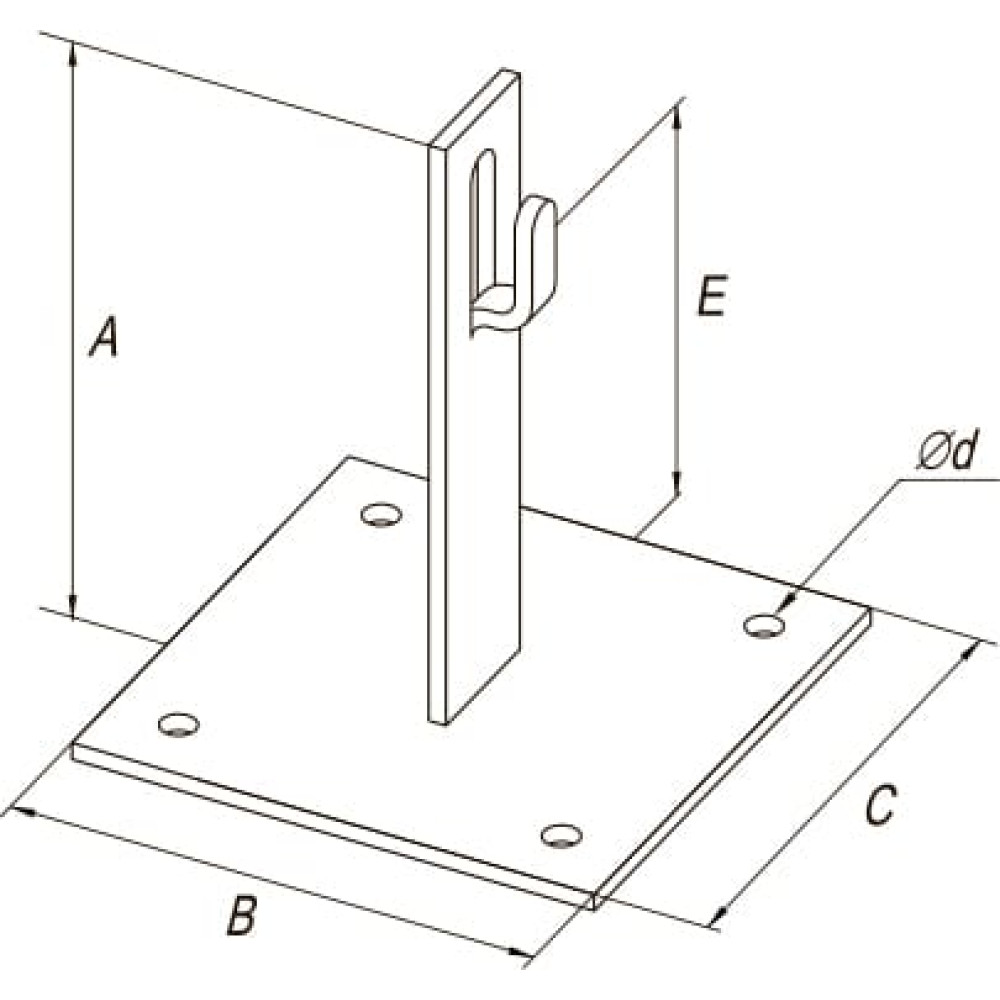 A
E
Ød
C
B