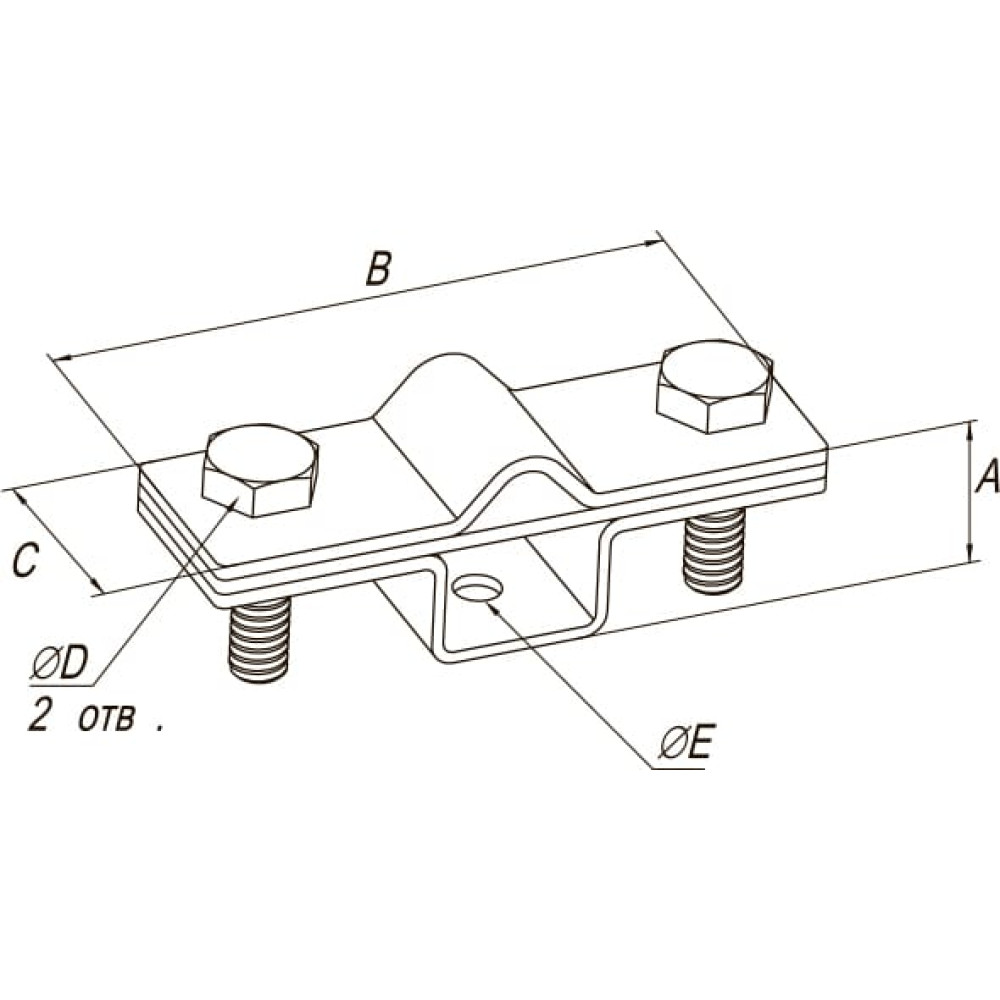 B
A
C
ØD
2 отв .
ØE